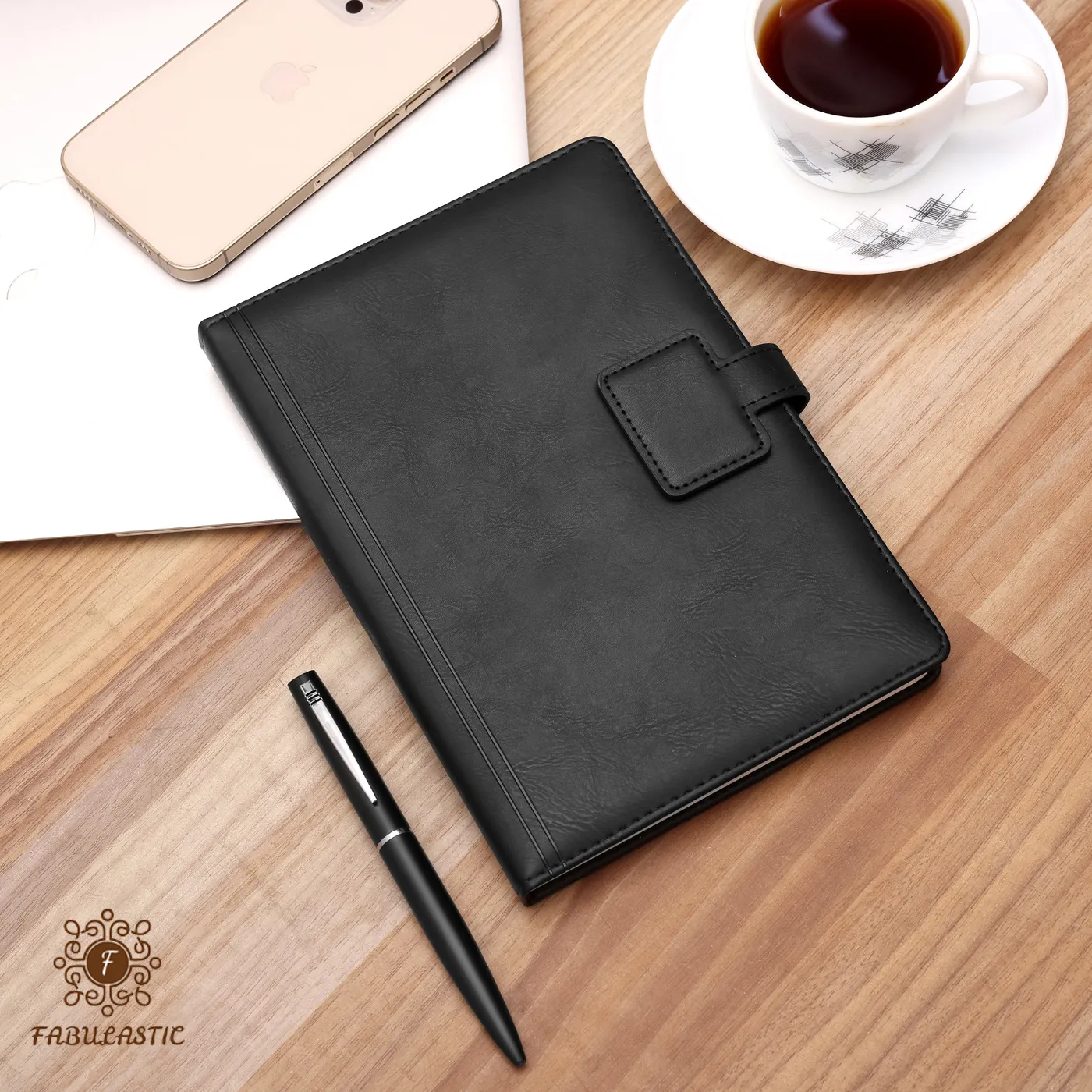 F
FABULASTIC